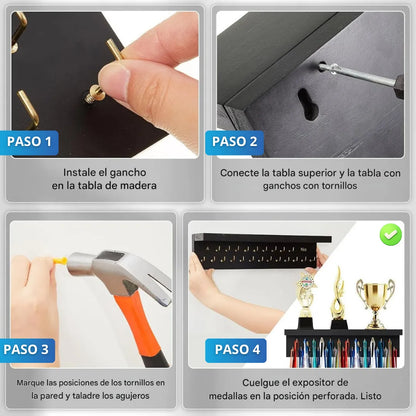 PASO 1

Instale el gancho en la tabla de madera

PASO 2

Conecte la tabla superior y la tabla con ganchos con tornillos

PASO 3

Marque las posiciones de los tornillos en la pared y taladre los agujeros

PASO 4

Cuelgue el expositor de medallas en la posición perforada. Listo