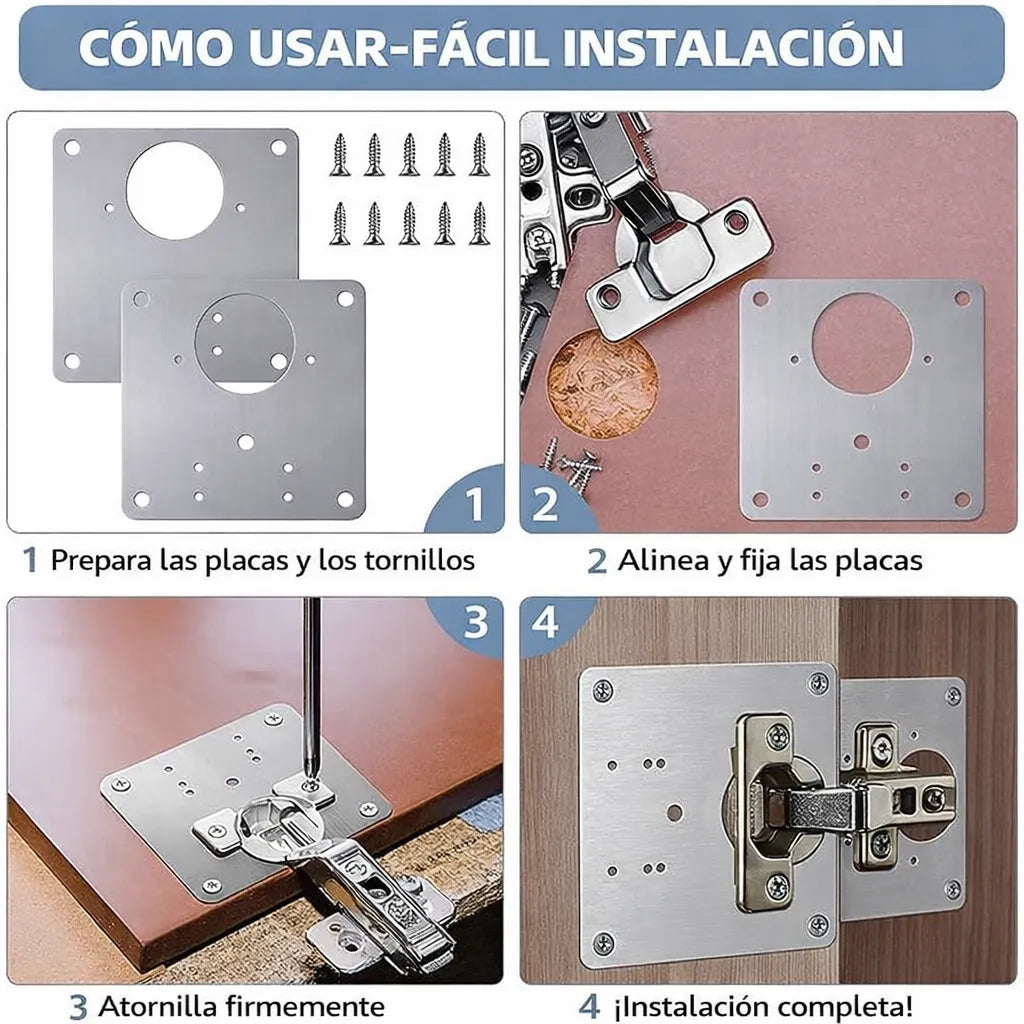 CÓMO USAR-FÁCIL INSTALACIÓN

1

2

1 Prepara las placas y los tornillos

2 Alinea y fija las placas

3

4

3 Atornilla firmemente

4 ¡Instalación completa!