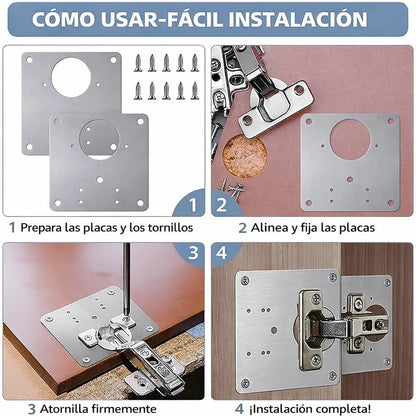 CÓMO USAR-FÁCIL INSTALACIÓN

1

2

1 Prepara las placas y los tornillos

2 Alinea y fija las placas

3

4

3 Atornilla firmemente

4 ¡Instalación completa!