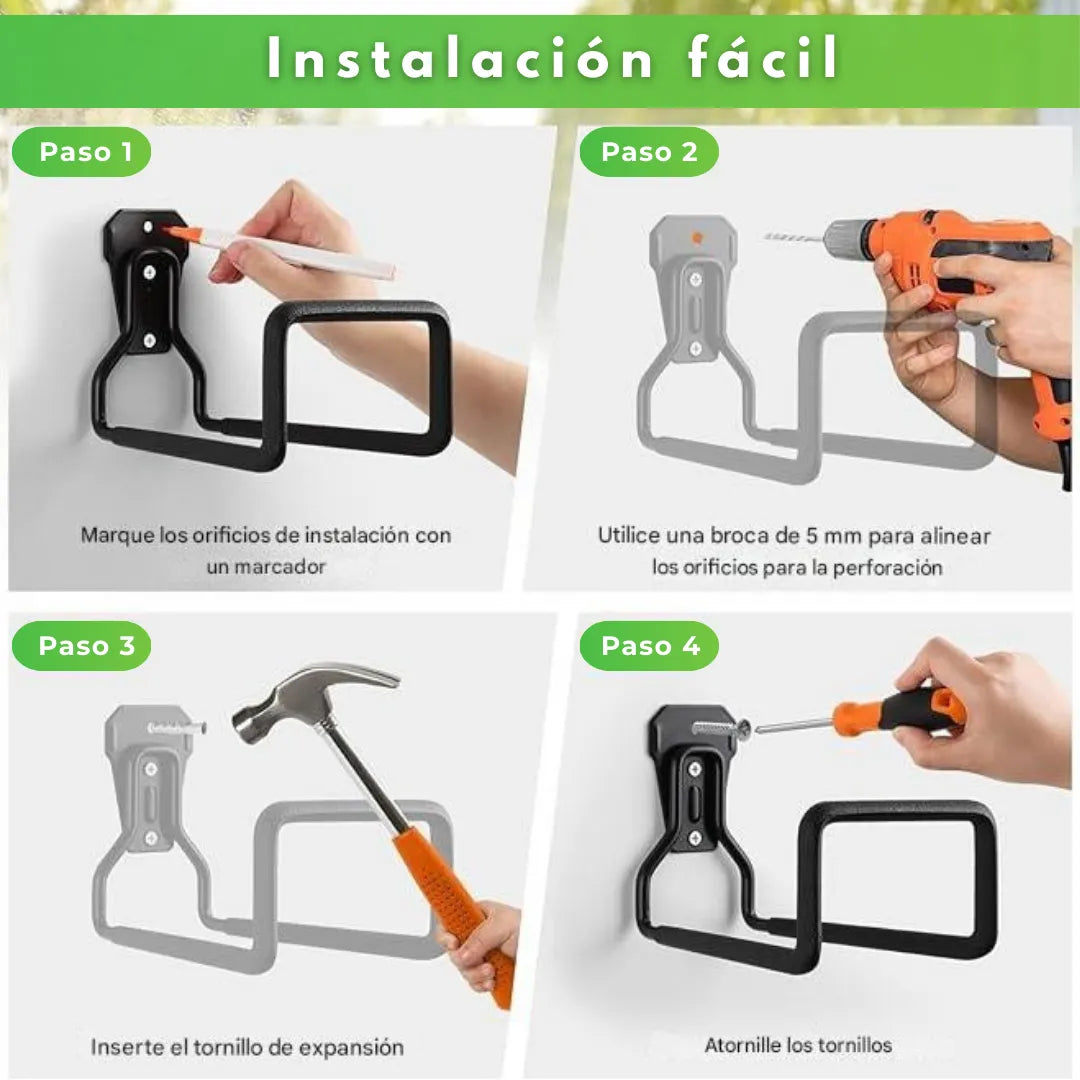 Instalación fácil

Paso 1

Marque los orificios de instalación con un marcador

Paso 2

Utilice una broca de 5 mm para alinear los orificios para la perforación

Paso 3

Inserte el tornillo de expansión

Paso 4

Atornille los tornillos