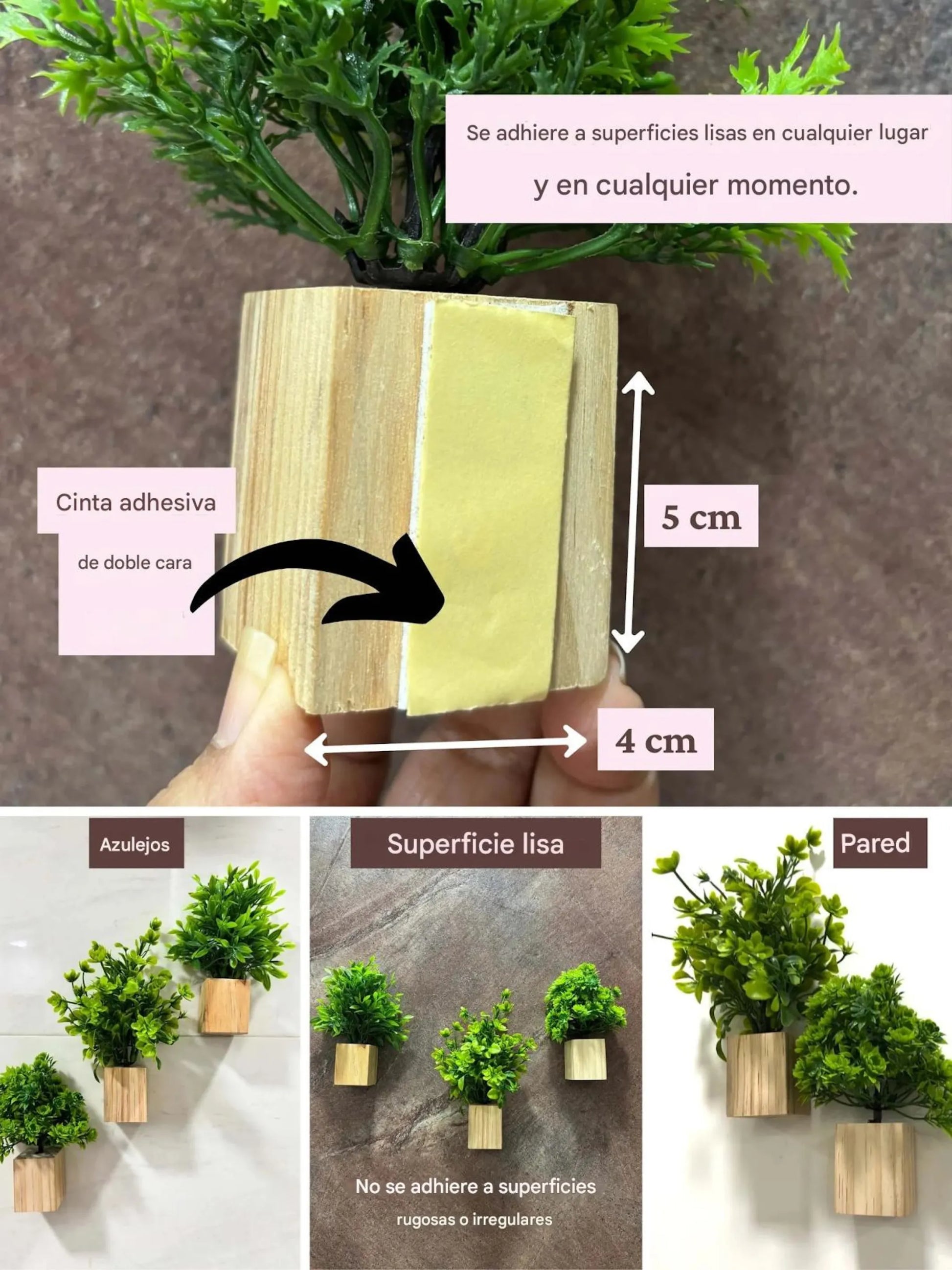 Se adhiere a superficies lisas en cualquier lugar

y en cualquier momento.

Cinta adhesiva

de doble cara

5 cm

4 cm

Azulejos

Superficie lisa

Pared

No se adhiere a superficies

rugosas o irregulares