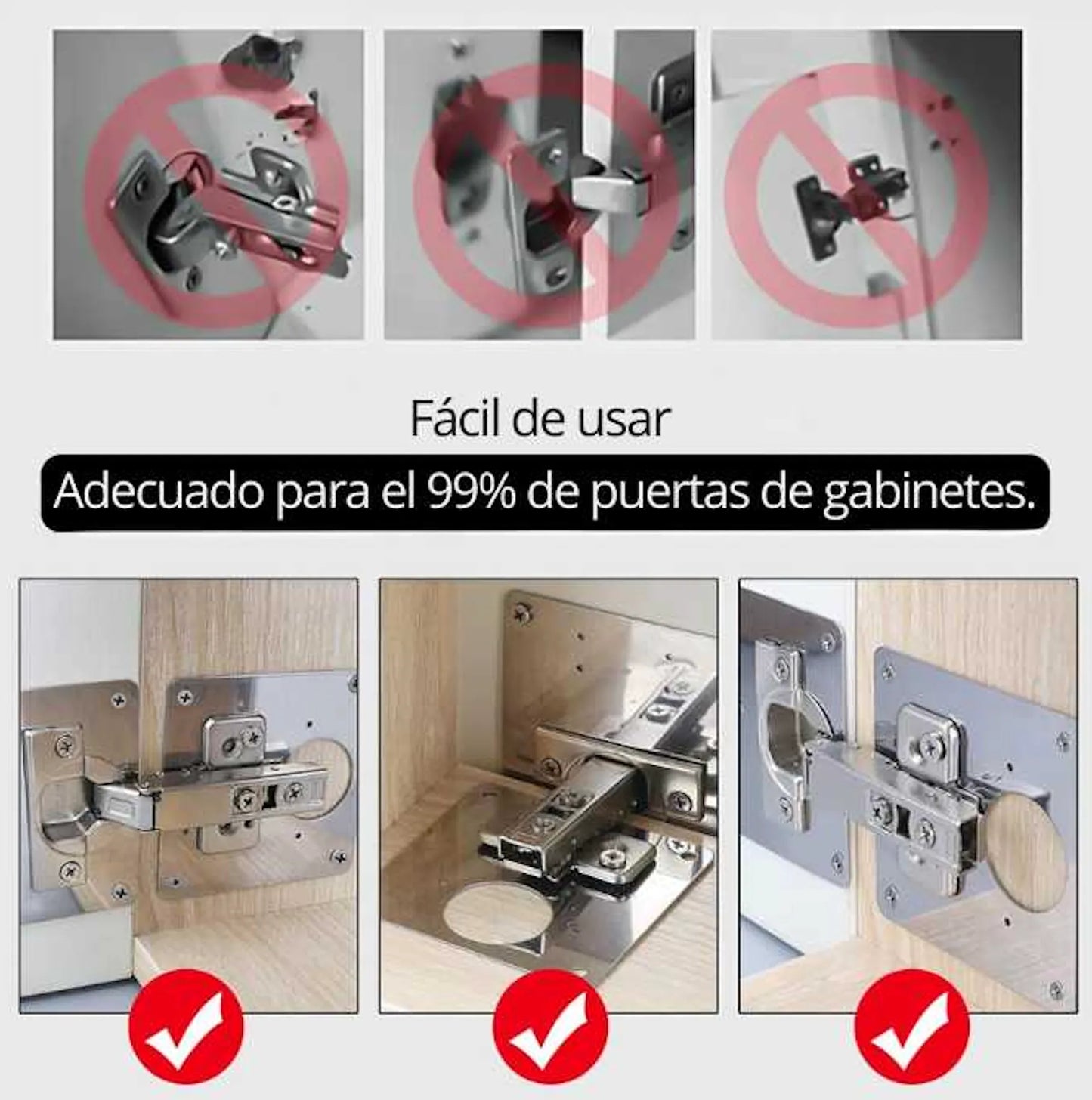 Fácil de usar

Adecuado para el 99% de puertas de gabinetes.