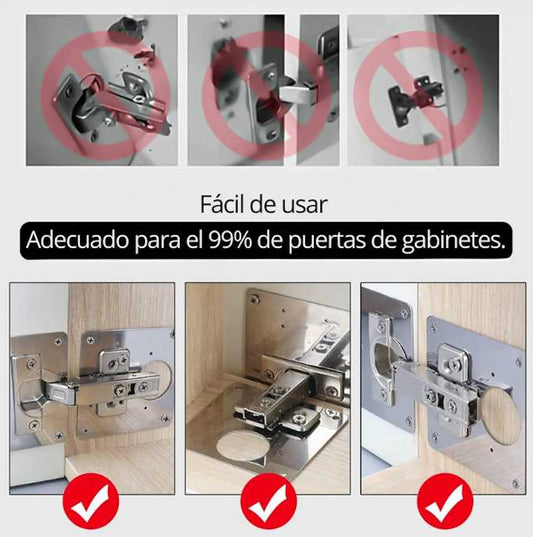 Fácil de usar

Adecuado para el 99% de puertas de gabinetes.